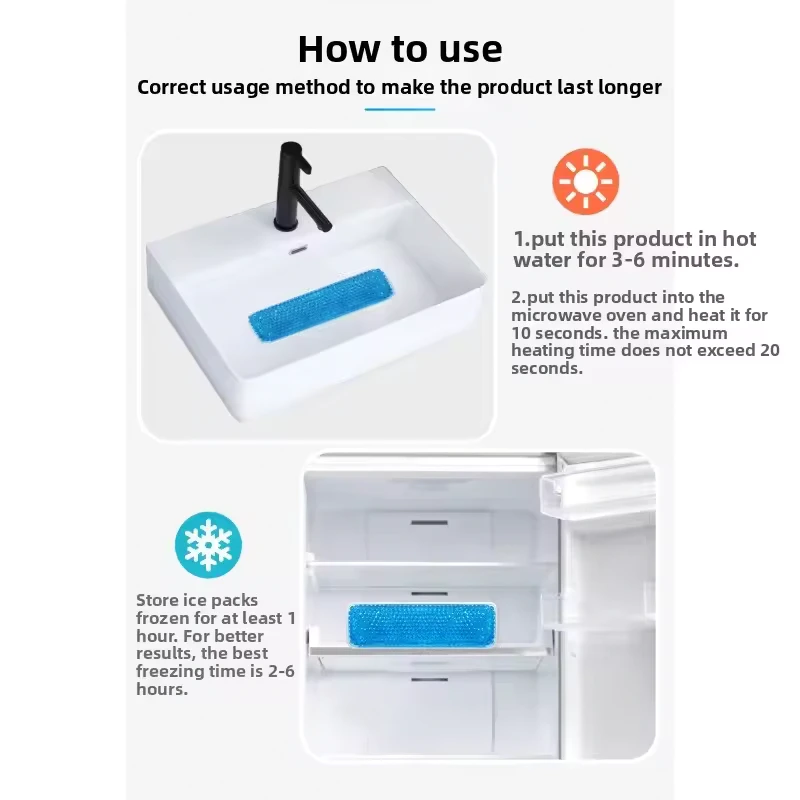 How to use

Correct usage method to make the product last longer

1.put this product in hot water for 3-6 minutes.

2.put this product into the microwave oven and heat it for 10 seconds. the maximum heating time does not exceed 20 seconds.

Store ice packs frozen for at least 1 hour. For better results, the best freezing time is 2-6 hours.